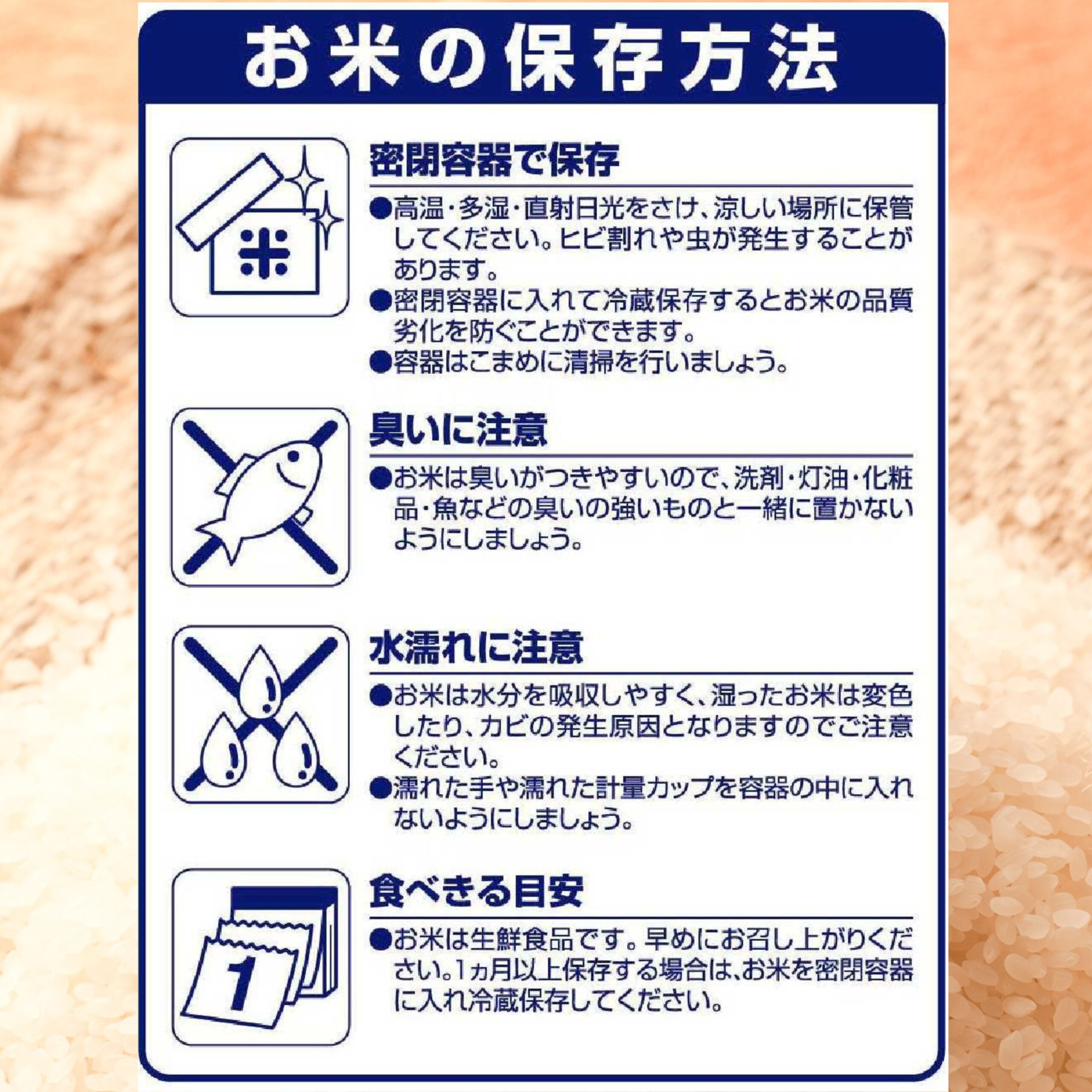 お米の保存方法

米

密閉容器で保存

●高温・多湿・直射日光をさけ、涼しい場所に保管してください。ヒビ割れや虫が発生することがあります。

●密閉容器に入れて冷蔵保存するとお米の品質劣化を防ぐことができます。

●容器はこまめに清掃を行いましょう。

臭いに注意

●お米は臭いがつきやすいので、洗剤・灯油・化粧品・魚などの臭いの強いものと一緒に置かないようにしましょう。

水濡れに注意

●お米は水分を吸収しやすく、湿ったお米は変色したり、カビの発生原因となりますのでご注意ください。

●濡れた手や濡れた計量カップを容器の中に入れないようにしましょう。

1

食べきる目安

●お米は生鮮食品です。早めにお召し上がりください。1ヵ月以上保存する場合は、お米を密閉容器に入れ冷蔵保存してください。